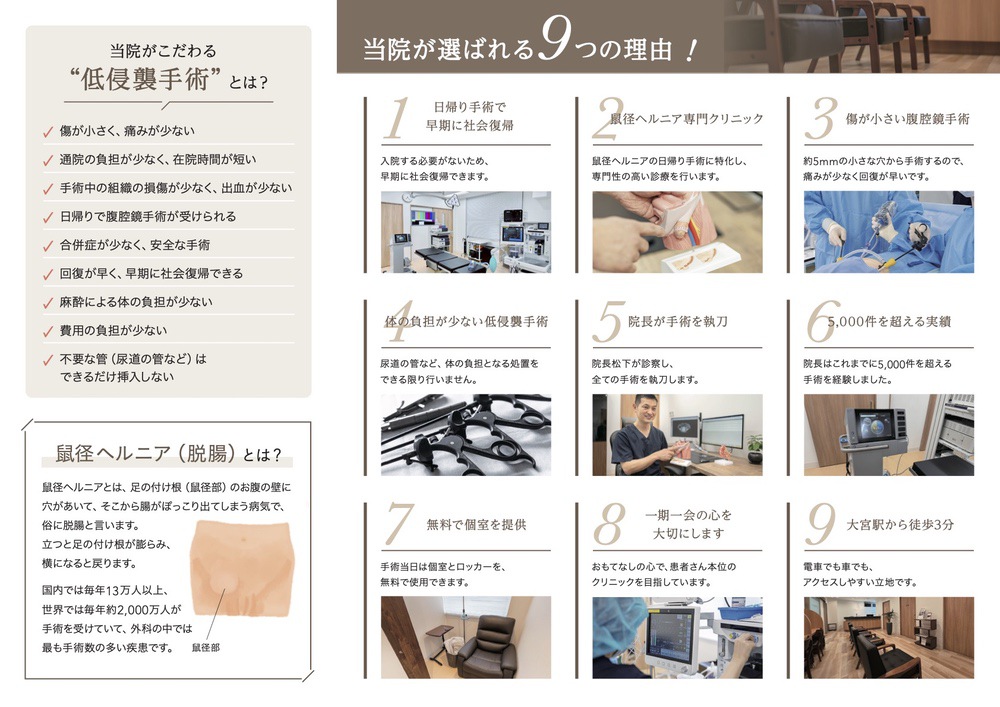 当院がこだわる
“低侵襲手術”とは？

✓ 傷が小さく、痛みが少ない
✓ 通院の負担が少なく、在院時間が短い
✓ 手術中の組織の損傷が少なく、出血が少ない
✓ 日帰りで腹腔鏡手術が受けられる
✓ 合併症が少なく、安全な手術
✓ 回復が早く、早期に社会復帰できる
✓ 麻酔による体の負担が少ない
✓ 費用の負担が少ない
✓ 不要な管（尿道の管など）はできるだけ挿入しない

鼠径ヘルニア（脱腸）とは？

鼠径ヘルニアとは、足の付け根（鼠径部）のお腹の壁に穴があいて、そこから腸がぽっこり出てしまう病気で、俗に脱腸と言います。
立つと足の付け根が膨らみ、横になると戻ります。

国内では毎年13万人以上、世界では毎年約2,000万人が手術を受けていて、外科の中では最も手術数の多い疾患です。

鼠径部

当院が選ばれる9つの理由！

1 日帰り手術で早期に社会復帰
入院する必要がないため、早期に社会復帰できます。

2 鼠径ヘルニア専門クリニック
鼠径ヘルニアの日帰り手術に特化し、専門性の高い診療を行います。

3 傷が小さい腹腔鏡手術
約5mmの小さな穴から手術するので、痛みが少なく回復が早いです。

4 体の負担が少ない低侵襲手術
尿道の管など、体の負担となる処置をできる限り行いません。

5 院長が手術を執刀
院長松下が診察し、全ての手術を執刀します。

6 5,000件を超える実績
院長はこれまでに5,000件を超える手術を経験しました。

7 無料で個室を提供
手術当日は個室とロッカーを、無料で使用できます。

8 一期一会の心を大切にします
おもてなしの心で、患者さん本位のクリニックを目指しています。

9 大宮駅から徒歩3分
電車でも車でも、アクセスしやすい立地です。